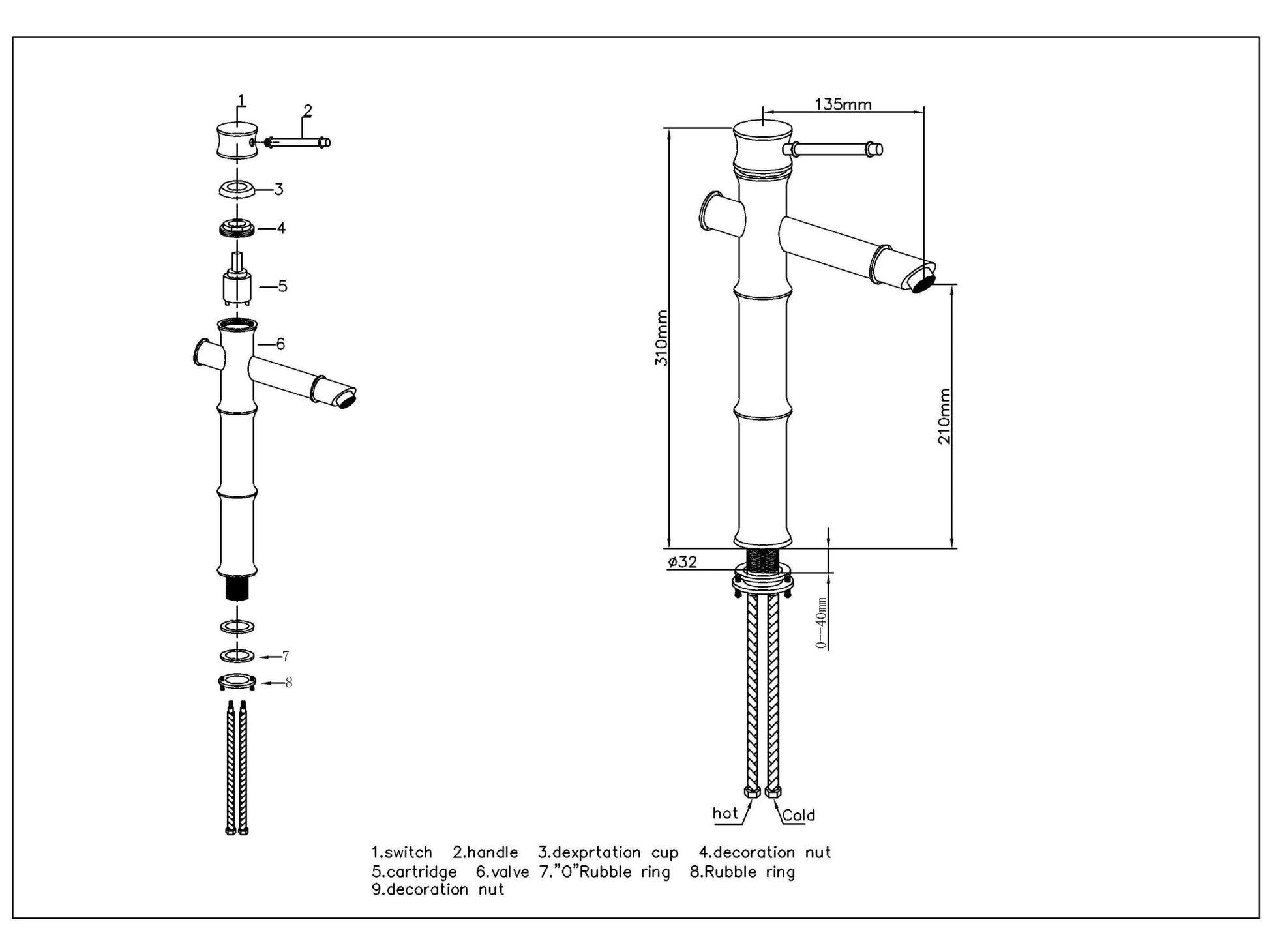 1
2
3
4
5
6
7
8

135mm
310mm
210mm
ø32
0—40mm
hot
Cold

1.switch 2.handle 3.dexprtation cup 4.decoration nut
5.cartridge 6.valve 7."O"Rubble ring 8.Rubble ring
9.decoration nut