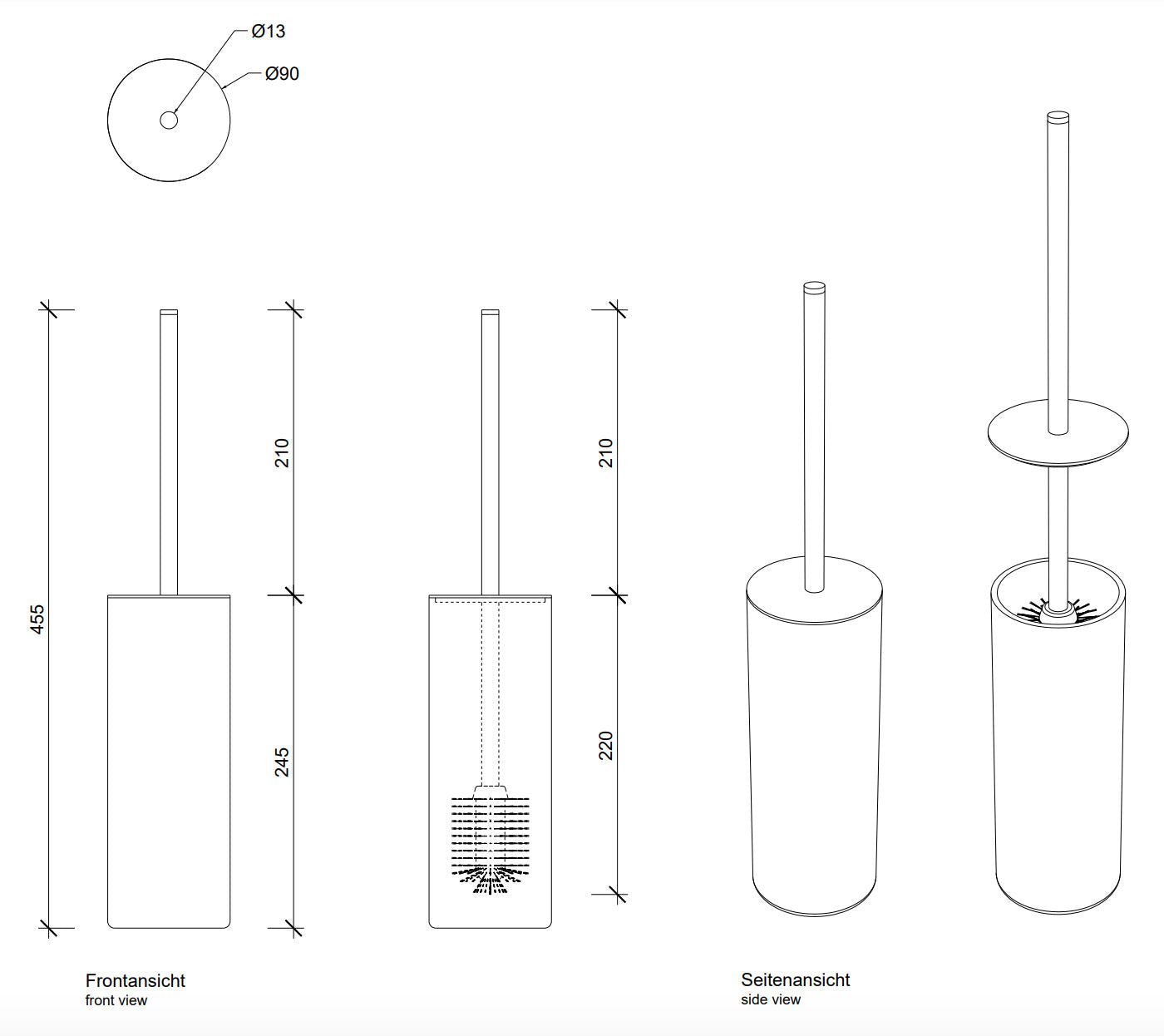 Ø13
Ø90

455

210

245

210

220

Frontansicht
front view

Seitenansicht
side view