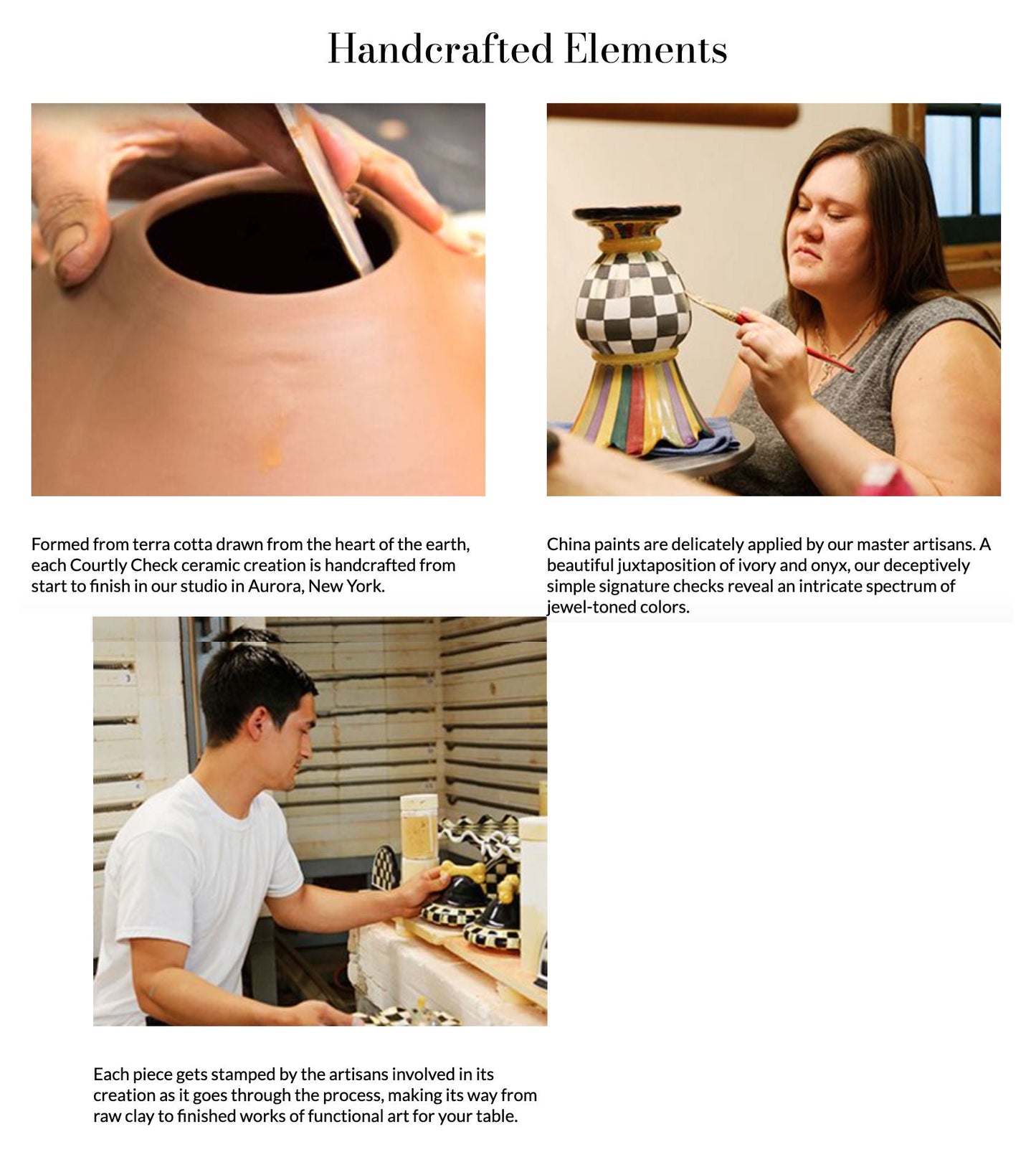 Handcrafted Elements

Formed from terra cotta drawn from the heart of the earth, each Courtly Check ceramic creation is handcrafted from start to finish in our studio in Aurora, New York.

China paints are delicately applied by our master artisans. A beautiful juxtaposition of ivory and onyx, our deceptively simple signature checks reveal an intricate spectrum of jewel-toned colors.

Each piece gets stamped by the artisans involved in its creation as it goes through the process, making its way from raw clay to finished works of functional art for your table.