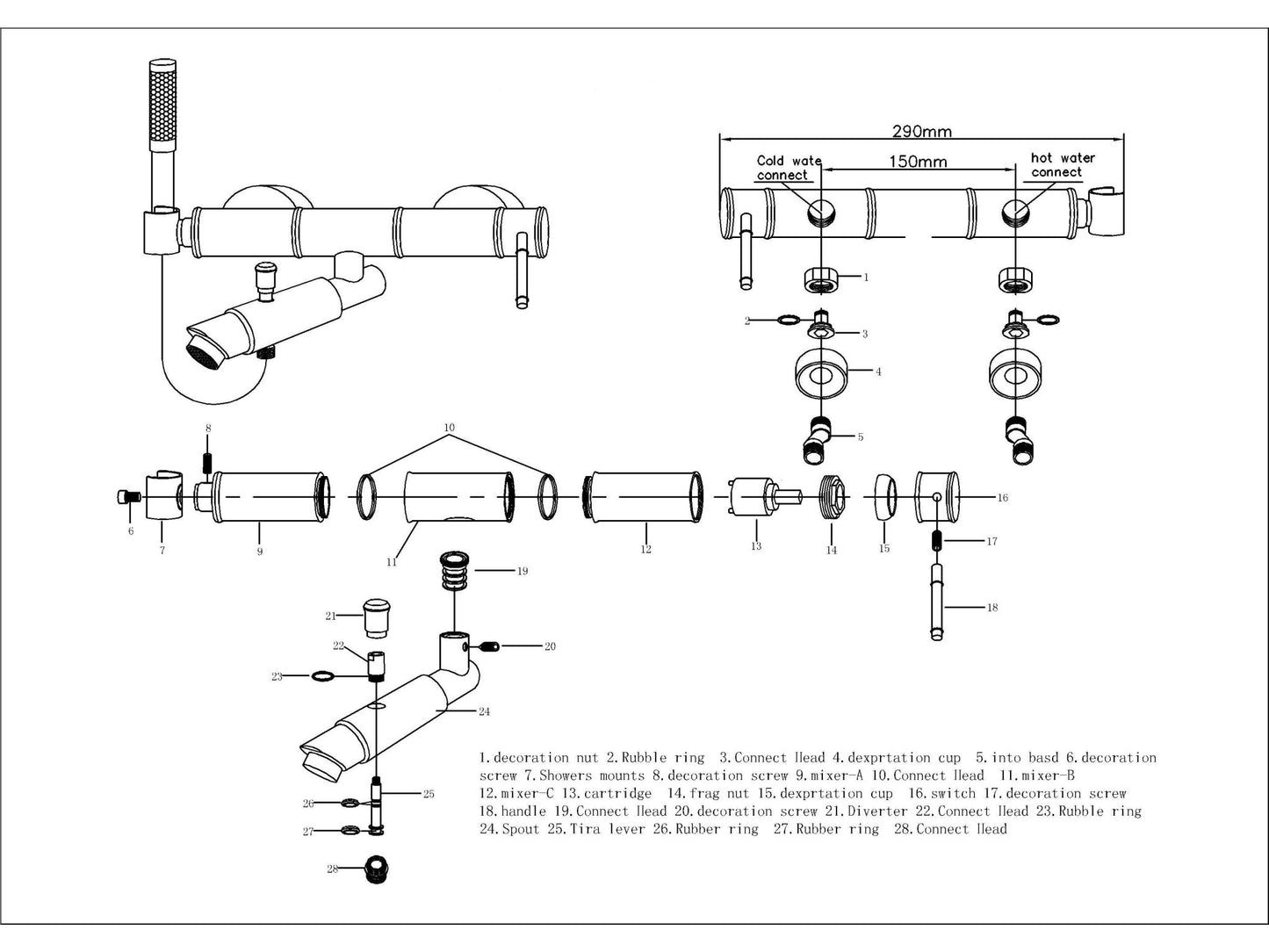 290mm

Cold wate connect

150mm

hot water connect

1

2

3

4

5

8

10

6

7

9

11

12

13

14

15

16

17

18

19

20

21

22

23

24

25

26

27

28

1.decoration nut 2.Rubble ring 3.Connect Head 4.dexprtation cup 5.into basd 6.decoration screw 7.Showers mounts 8.decoration screw 9.mixer-A 10.Connect Head 11.mixer-B 12.mixer-C 13.cartridge 14.frag nut 15.dexprtation cup 16.switch 17.decoration screw 18.handle 19.Connect Head 20.decoration screw 21.Diverter 22.Connect Head 23.Rubble ring 24.Spout 25.Tira lever 26.Rubber ring 27.Rubber ring 28.Connect Head