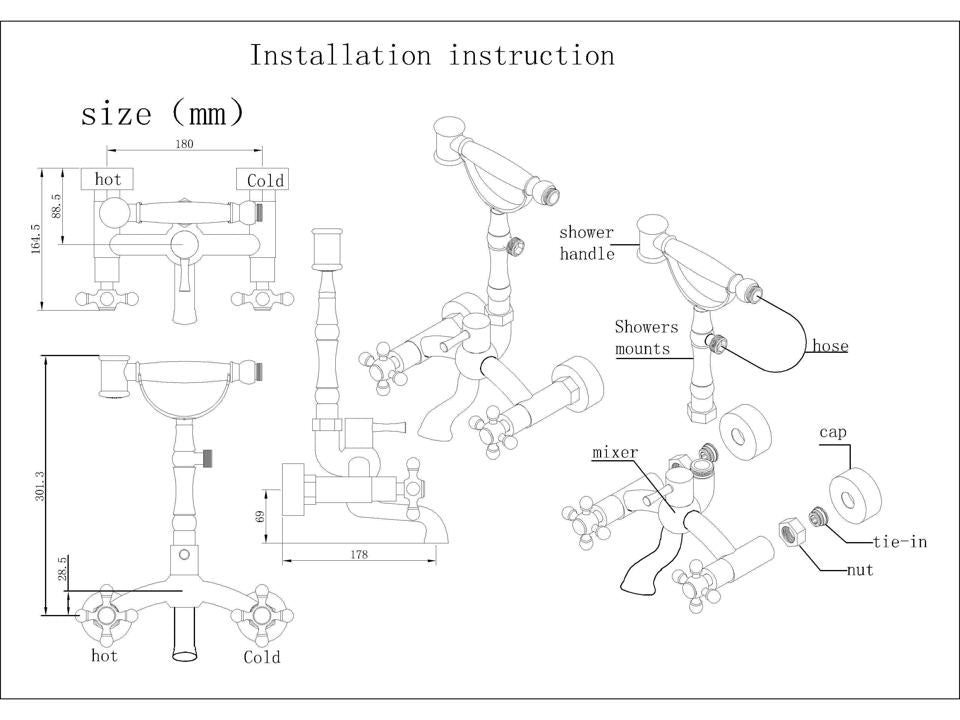 Installation instruction

size (mm)

180

hot

Cold

88.5

164.5

301.3

28.5

hot

Cold

69

178

shower handle

Showers mounts

hose

mixer

cap

tie-in

nut